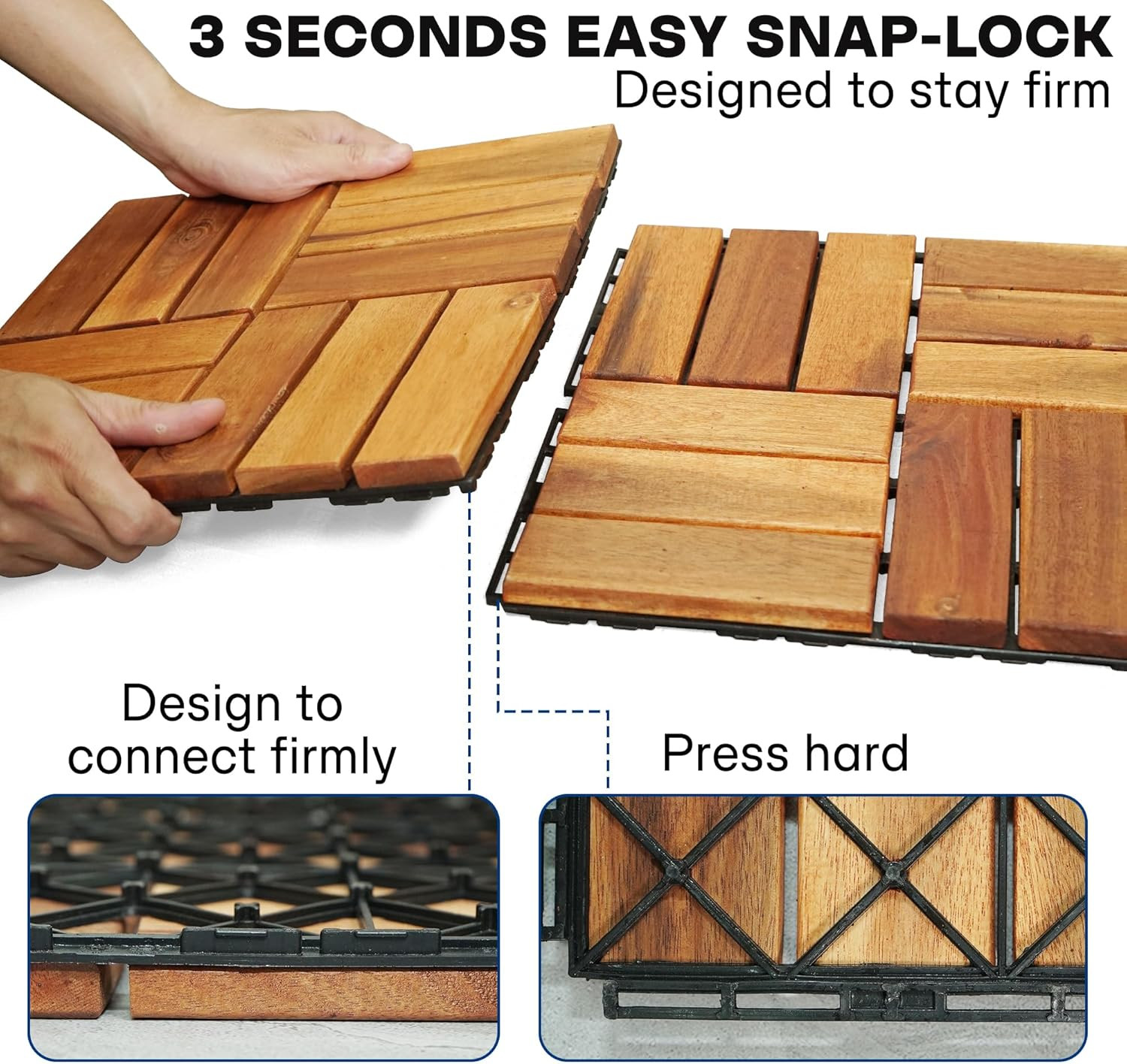 3 SECONDS EASY SNAP-LOCK
Designed to stay firm

Design to connect firmly

Press hard