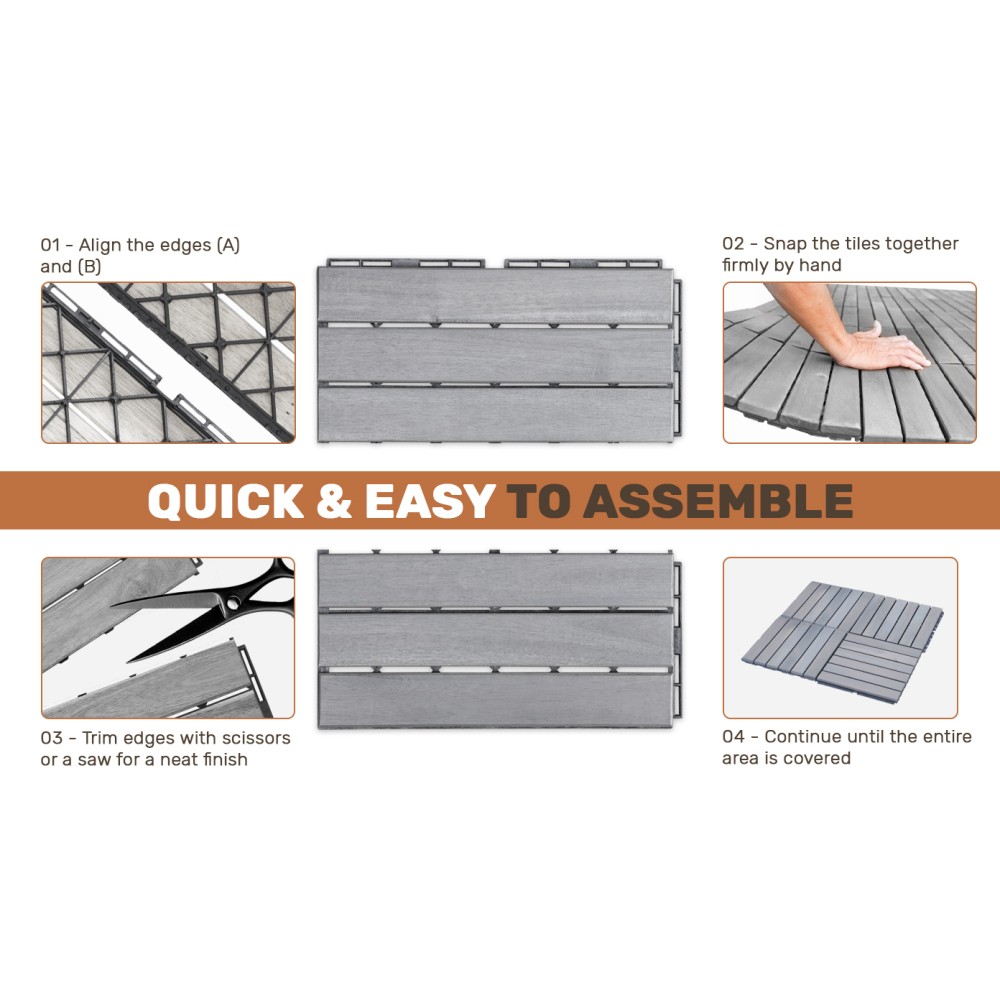 01 - Align the edges (A) and (B)

02 - Snap the tiles together firmly by hand

QUICK & EASY TO ASSEMBLE

03 - Trim edges with scissors or a saw for a neat finish

04 - Continue until the entire area is covered