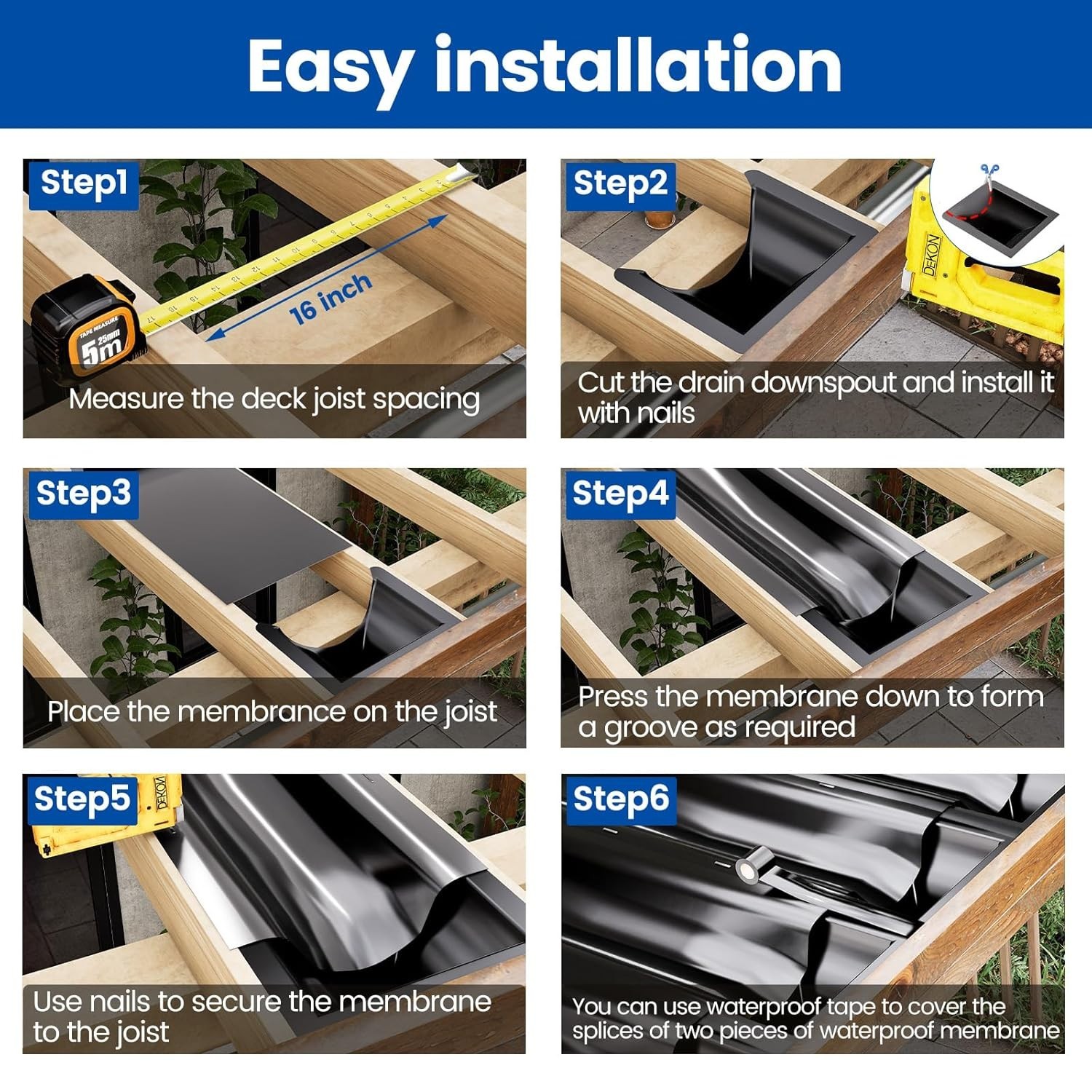 Easy installation

Step1

TAPE MEASURE
25mm
5m

16 inch

Measure the deck joist spacing

Step2

DEKON

Cut the drain downspout and install it with nails

Step3

Place the membrance on the joist

Step4

Press the membrane down to form a groove as required

Step5

DEKON

Use nails to secure the membrane to the joist

Step6

You can use waterproof tape to cover the splices of two pieces of waterproof membrane