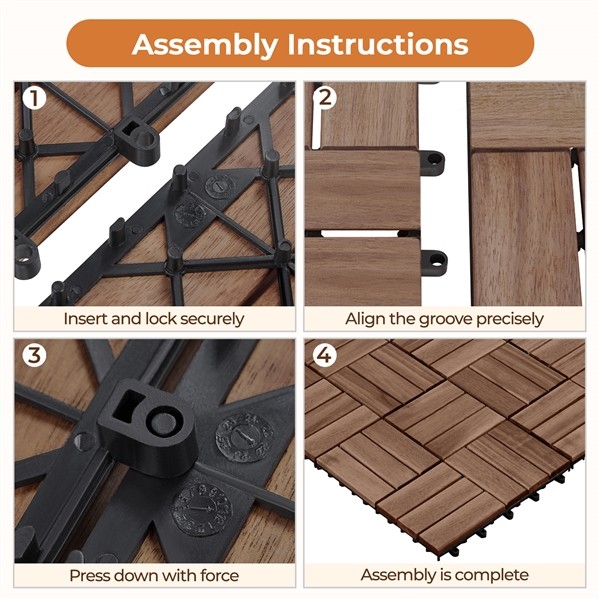 Assembly Instructions

1

Insert and lock securely

2

Align the groove precisely

3

Press down with force

4

Assembly is complete