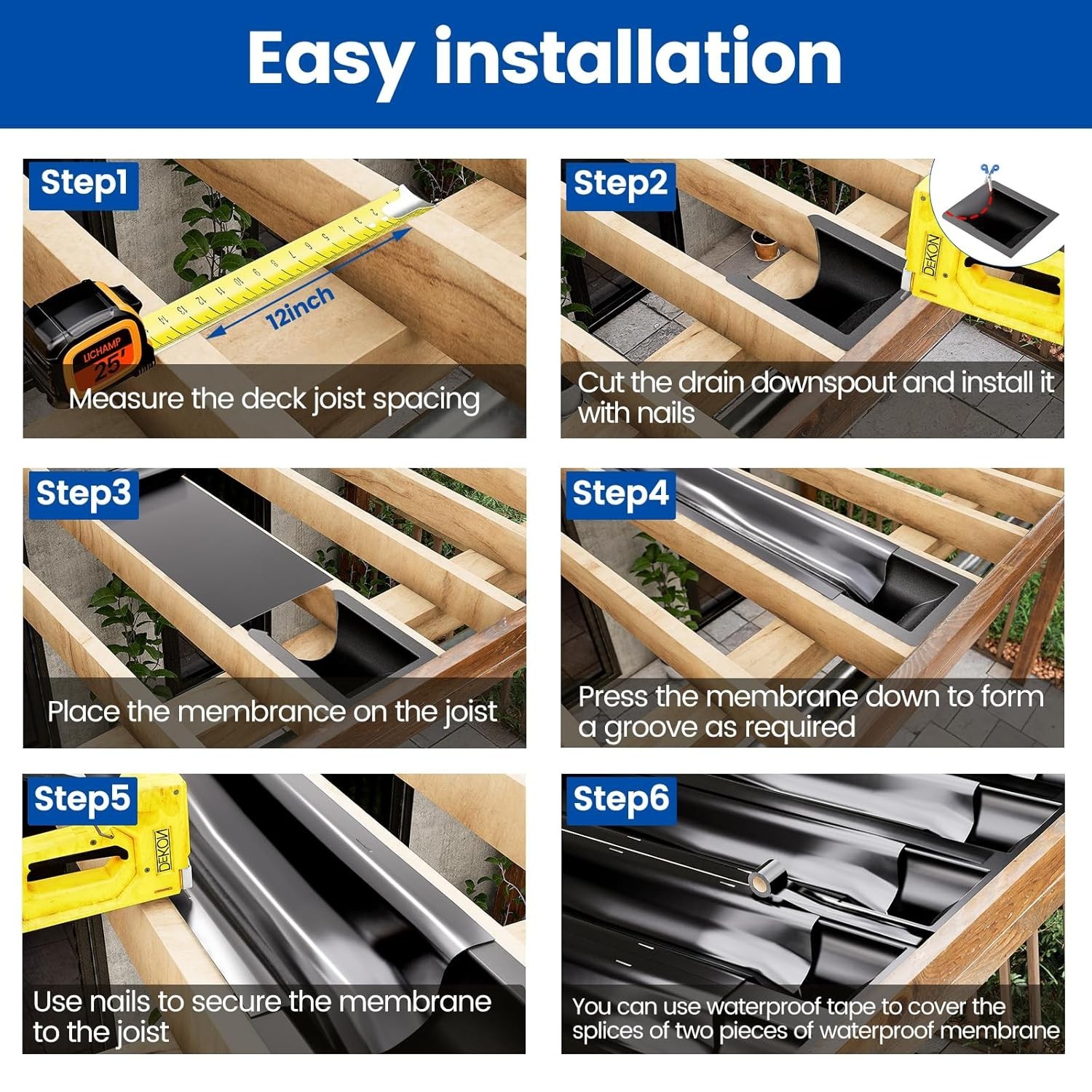 Easy installation

Step1

LICHAMP 25'

12inch

Measure the deck joist spacing

Step2

DEKON

Cut the drain downspout and install it with nails

Step3

Place the membrance on the joist

Step4

Press the membrane down to form a groove as required

Step5

DEKON

Use nails to secure the membrane to the joist

Step6

You can use waterproof tape to cover the splices of two pieces of waterproof membrane