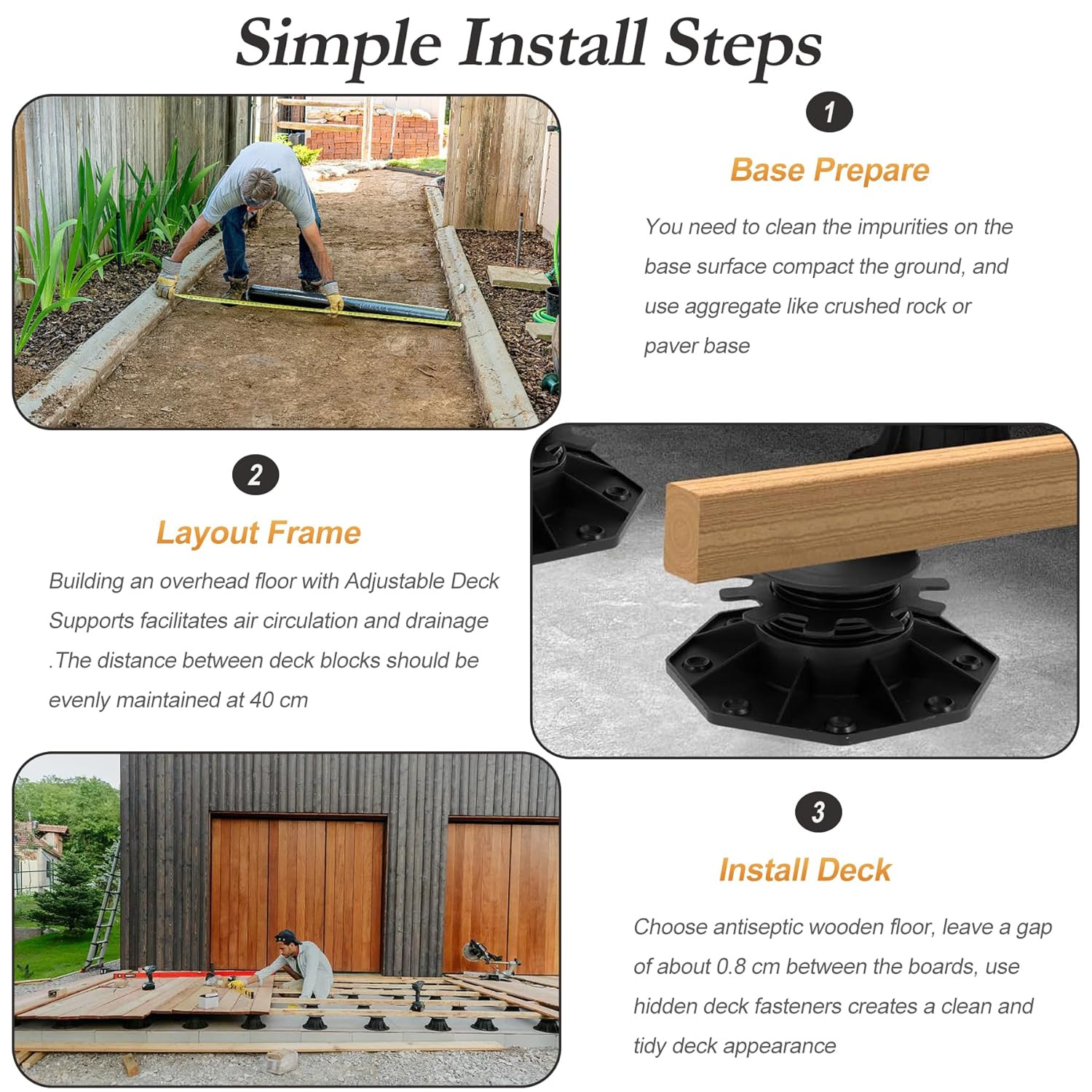 Simple Install Steps

1

Base Prepare

You need to clean the impurities on the base surface compact the ground, and use aggregate like crushed rock or paver base

2

Layout Frame

Building an overhead floor with Adjustable Deck Supports facilitates air circulation and drainage .The distance between deck blocks should be evenly maintained at 40 cm

3

Install Deck

Choose antiseptic wooden floor, leave a gap of about 0.8 cm between the boards, use hidden deck fasteners creates a clean and tidy deck appearance