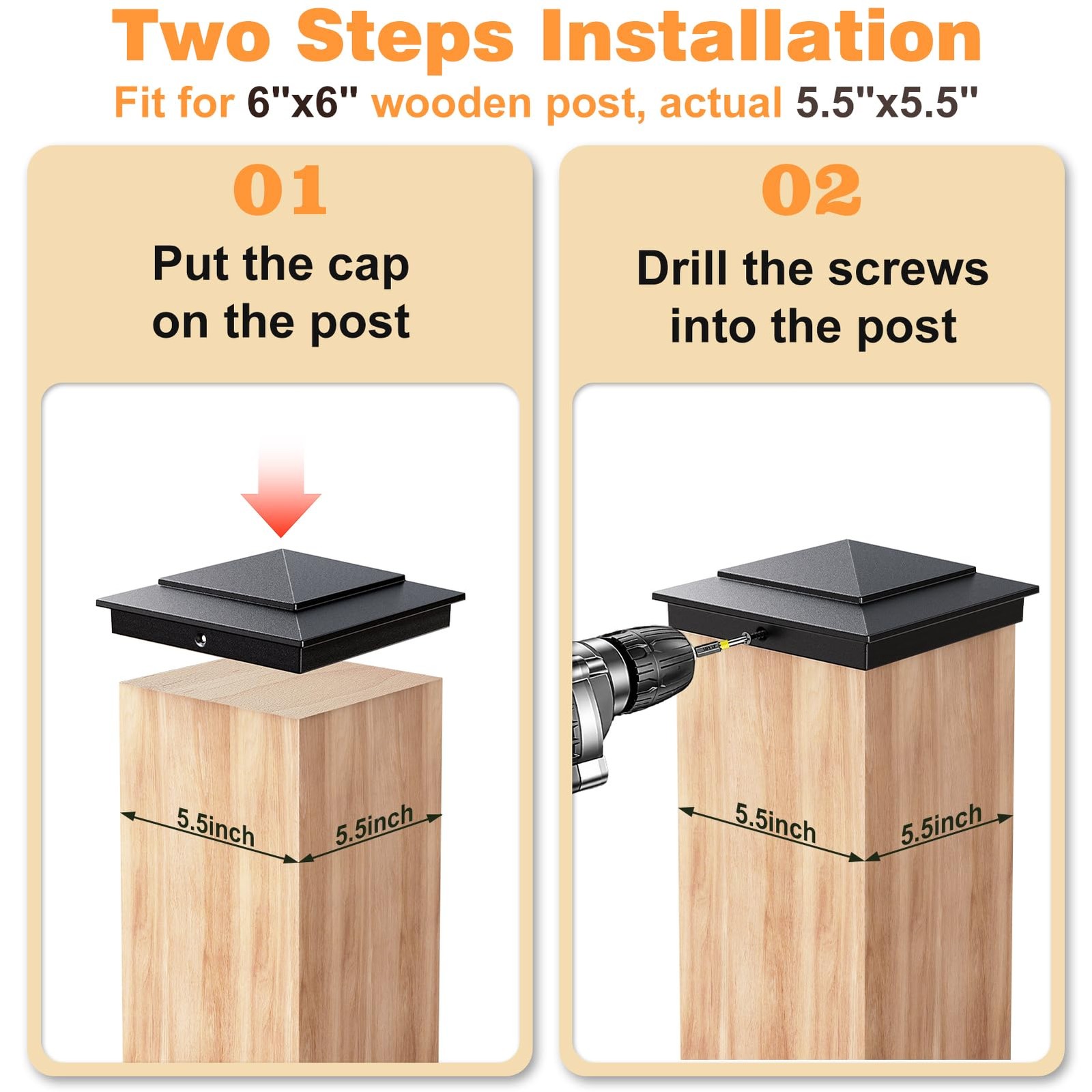 Two Steps Installation

Fit for 6"x6" wooden post, actual 5.5"x5.5"

01

Put the cap on the post

5.5inch

5.5inch

02

Drill the screws into the post

5.5inch

5.5inch