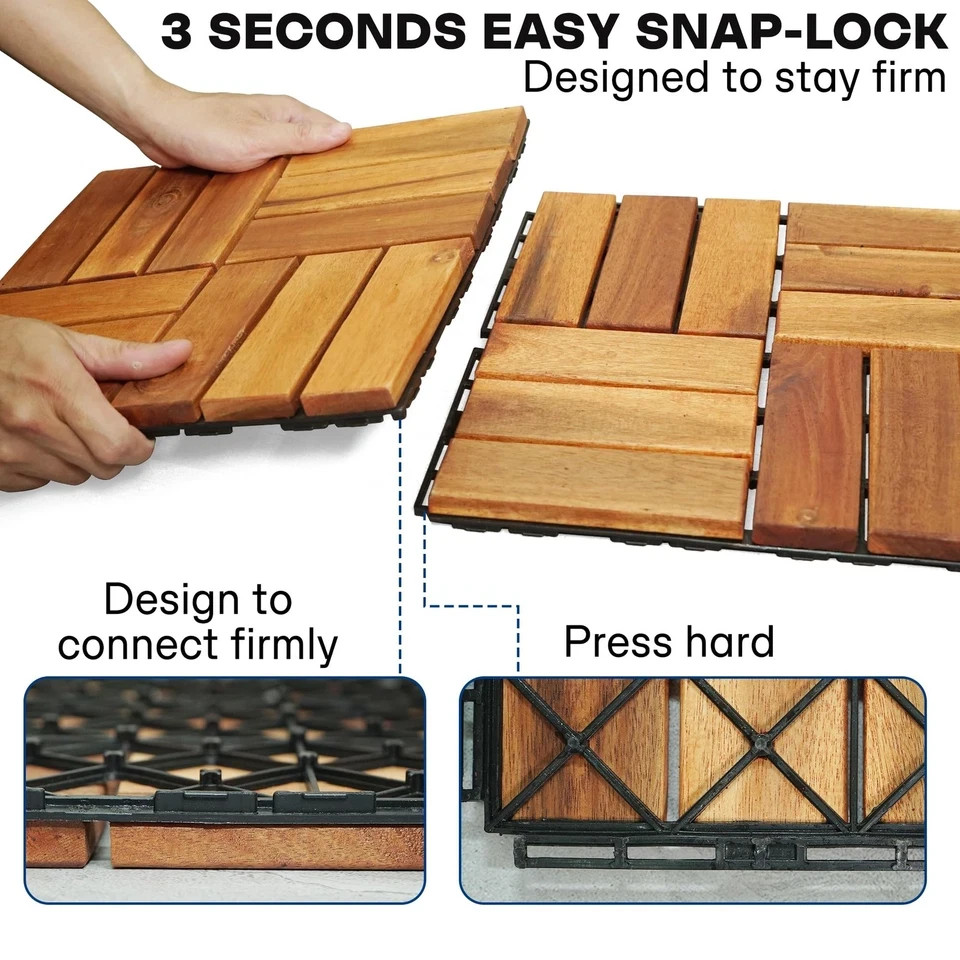 3 SECONDS EASY SNAP-LOCK
Designed to stay firm

Design to connect firmly

Press hard