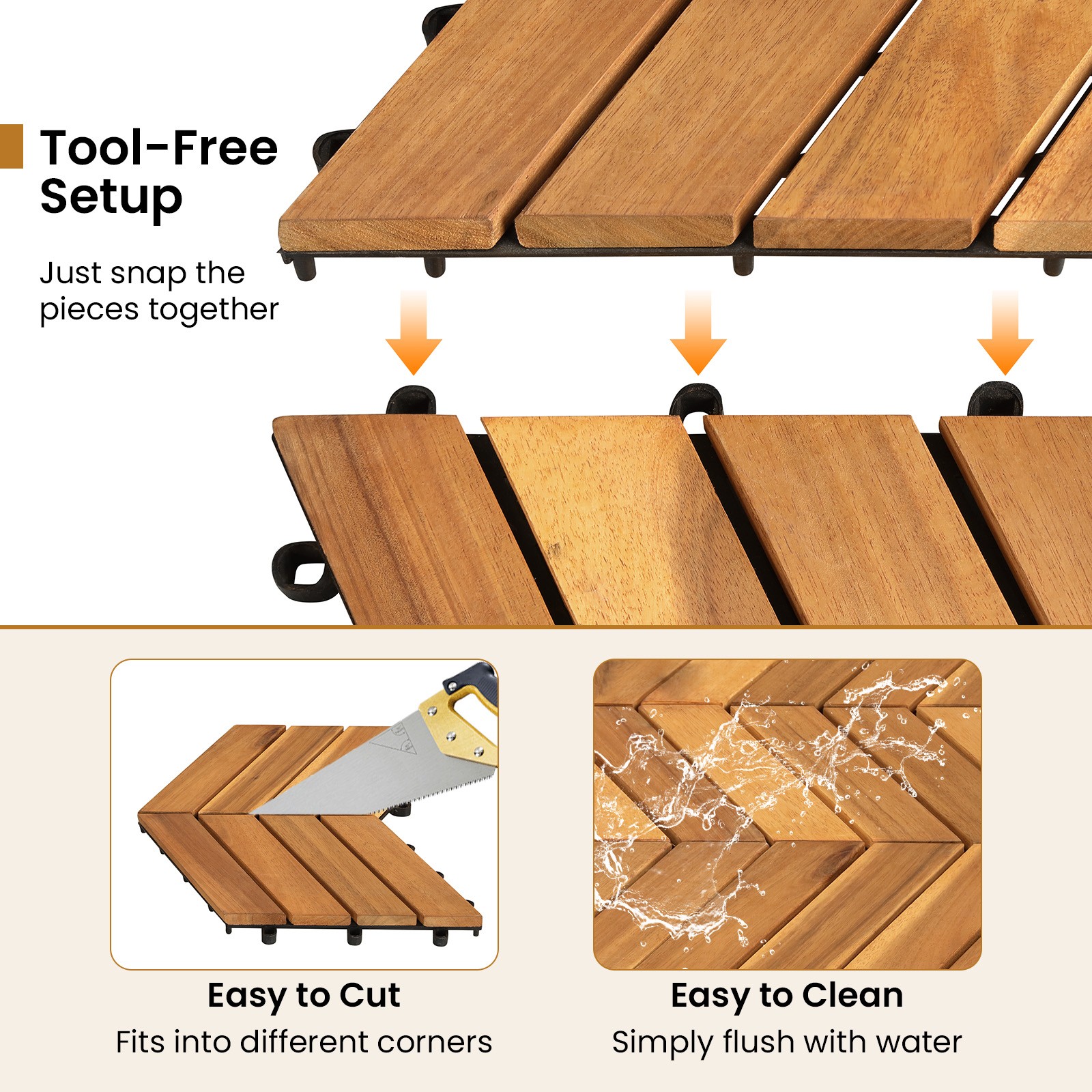 Tool-Free Setup

Just snap the pieces together

Easy to Cut

Fits into different corners

Easy to Clean

Simply flush with water